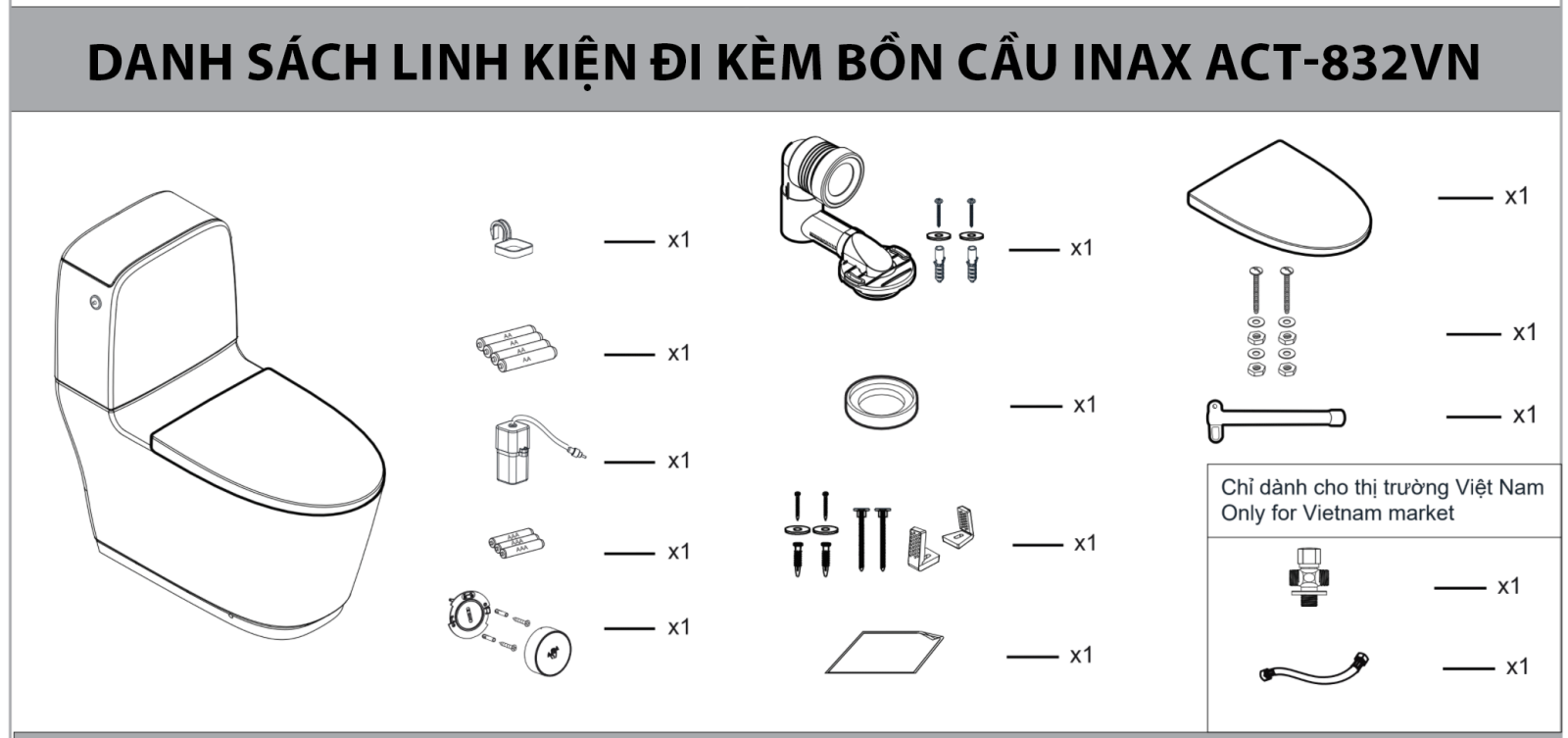 DANH SÁCH LINH KIỆN ĐI KÈM BỒN CẦU INAX ACT-832VN

x1

AA AA AA AA

x1

x1

AAA AAA AAA

x1

x1

x1

x1

x1

x1

x1

x1

x1

Chỉ dành cho thị trường Việt Nam
Only for Vietnam market

x1

x1